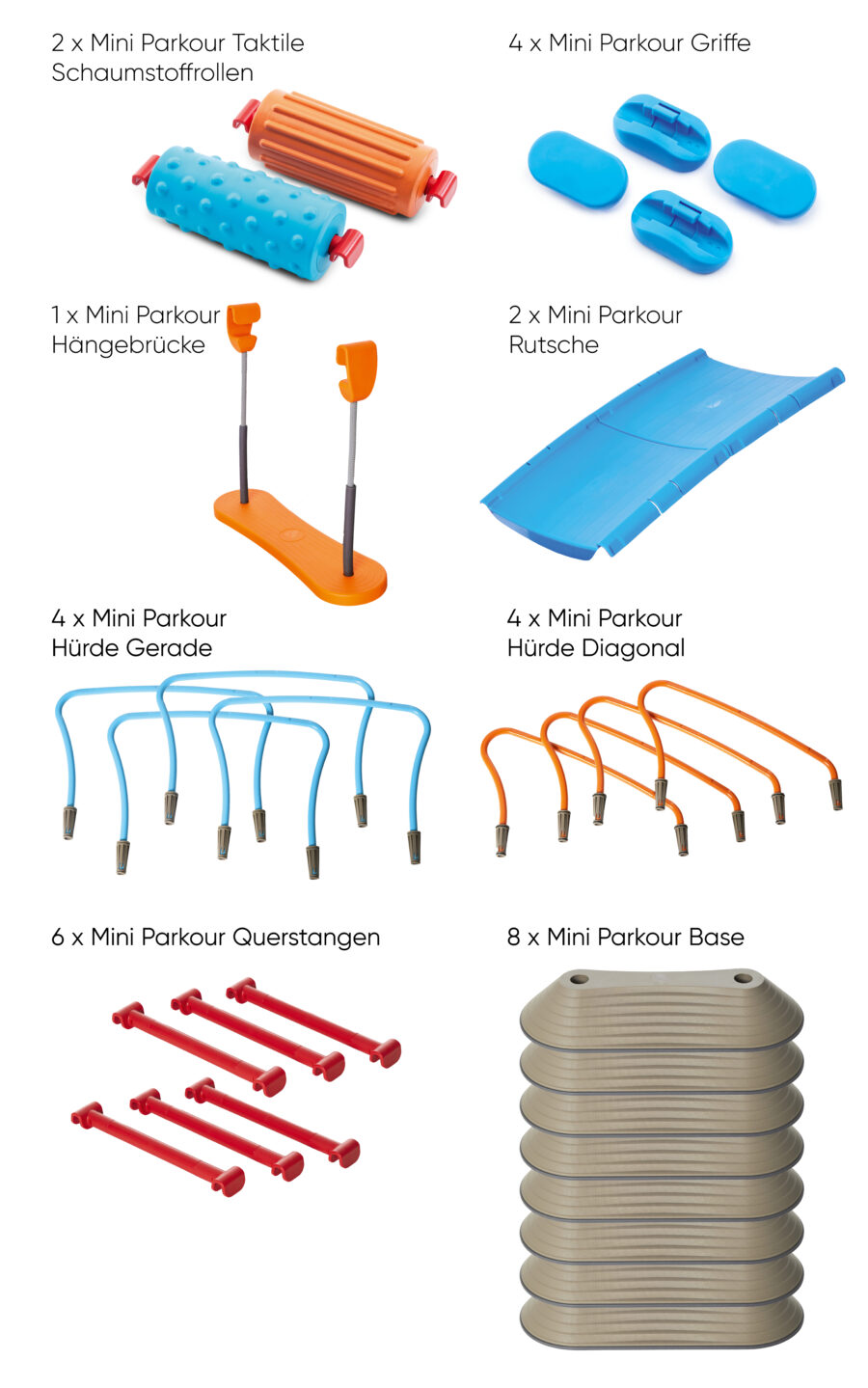 2 x Mini Parkour Taktile Schaumstoffrollen

4 x Mini Parkour Griffe

1 x Mini Parkour Hängebrücke

2 x Mini Parkour Rutsche

4 x Mini Parkour Hürde Gerade

4 x Mini Parkour Hürde Diagonal

6 x Mini Parkour Querstangen

8 x Mini Parkour Base